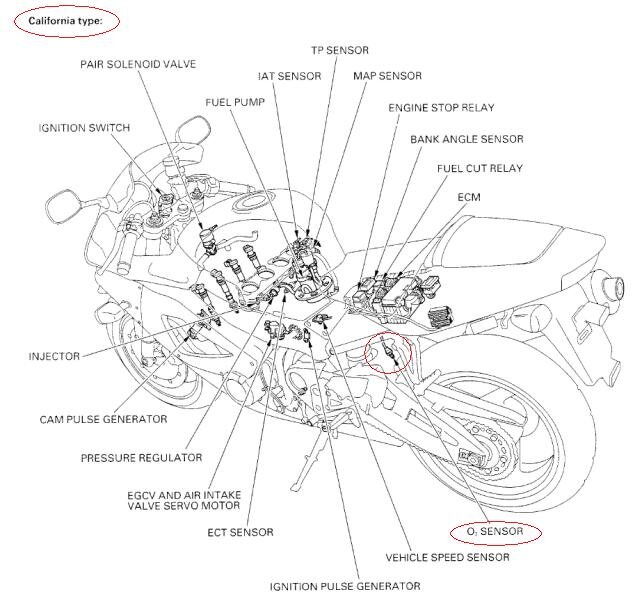 California type:

TP SENSOR
PAIR SOLENOID VALVE
IAT SENSOR
MAP SENSOR
FUEL PUMP
ENGINE STOP RELAY
IGNITION SWITCH
BANK ANGLE SENSOR
FUEL CUT RELAY
ECM

INJECTOR
CAM PULSE GENERATOR
PRESSURE REGULATOR
EGCV AND AIR INTAKE VALVE SERVO MOTOR
ECT SENSOR
$O_2$ SENSOR
VEHICLE SPEED SENSOR
IGNITION PULSE GENERATOR