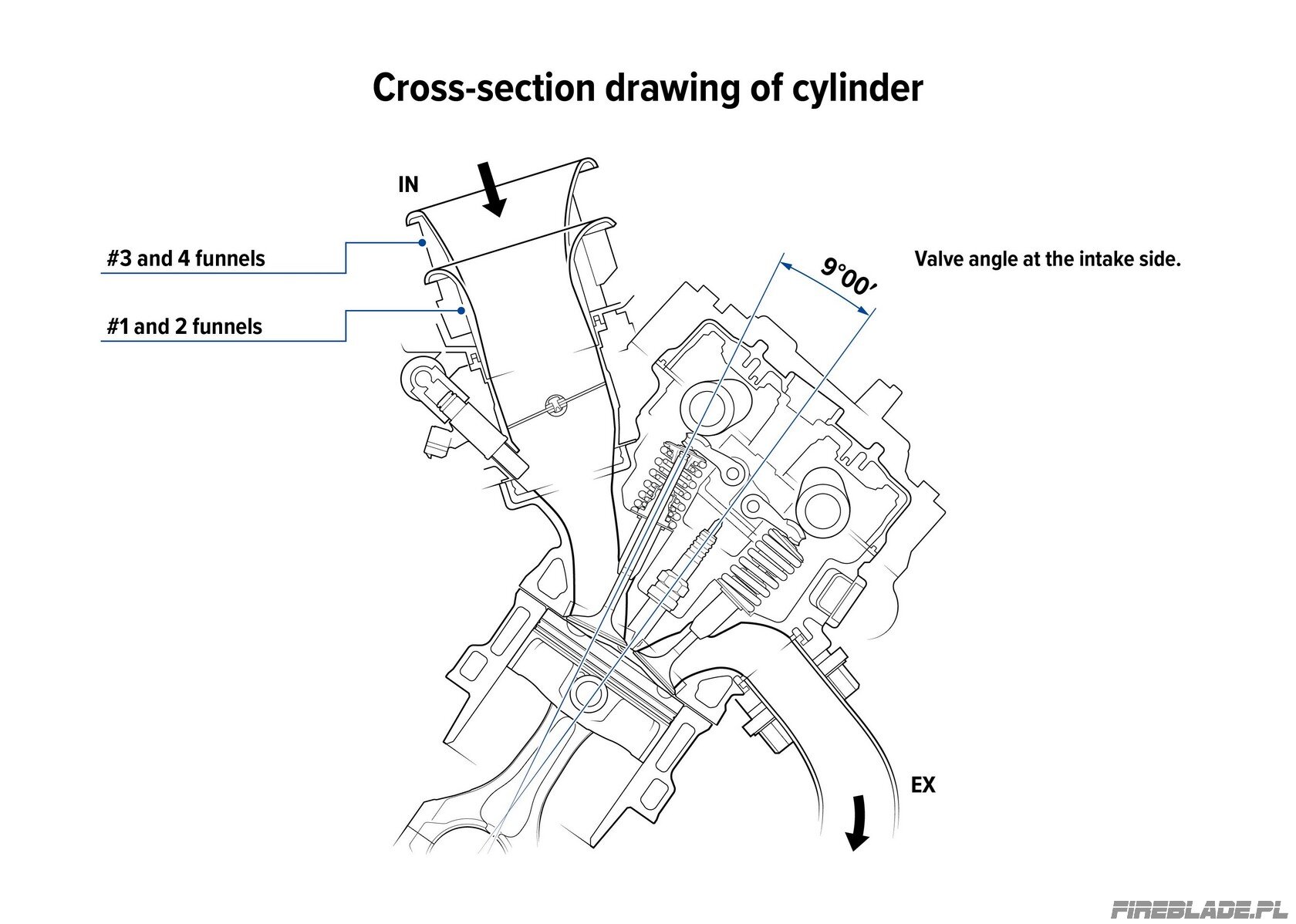 Cross-section drawing of cylinder

IN

#3 and 4 funnels

#1 and 2 funnels

9°00′

Valve angle at the intake side.

EX

FIREBLADE.PL