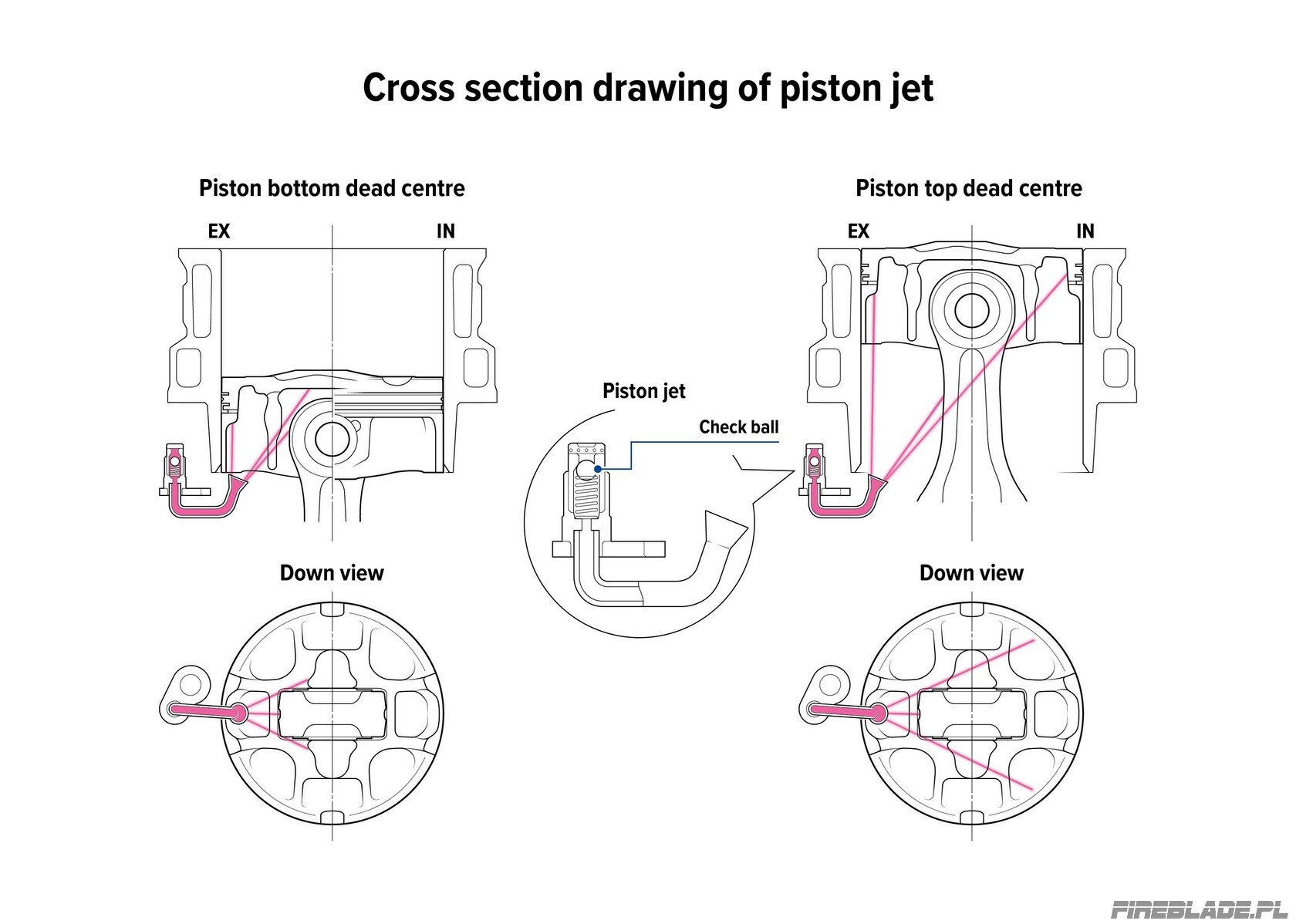 Cross section drawing of piston jet

Piston bottom dead centre

EX

IN

Down view

Piston jet

Check ball

Piston top dead centre

EX

IN

Down view

FIREBLADE.PL